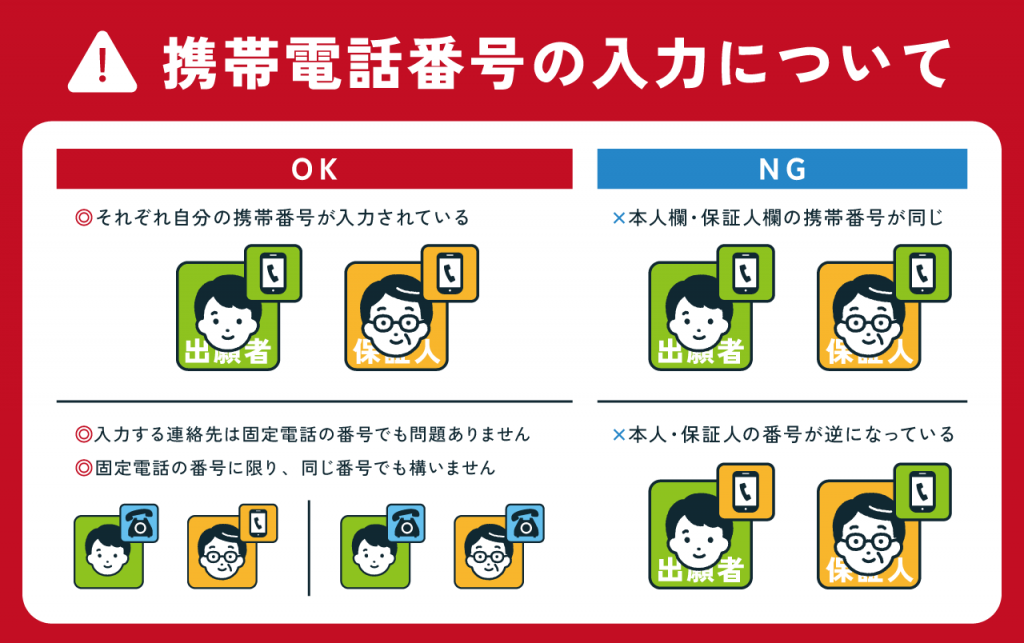 携帯電話番号の入力について

OK

◎それぞれ自分の携帯番号が入力されている

出願者

保証人

◎入力する連絡先は固定電話の番号でも問題ありません

◎固定電話の番号に限り、同じ番号でも構いません

NG

×本人欄・保証人欄の携帯番号が同じ

出願者

保証人

×本人・保証人の番号が逆になっている

出願者

保証人